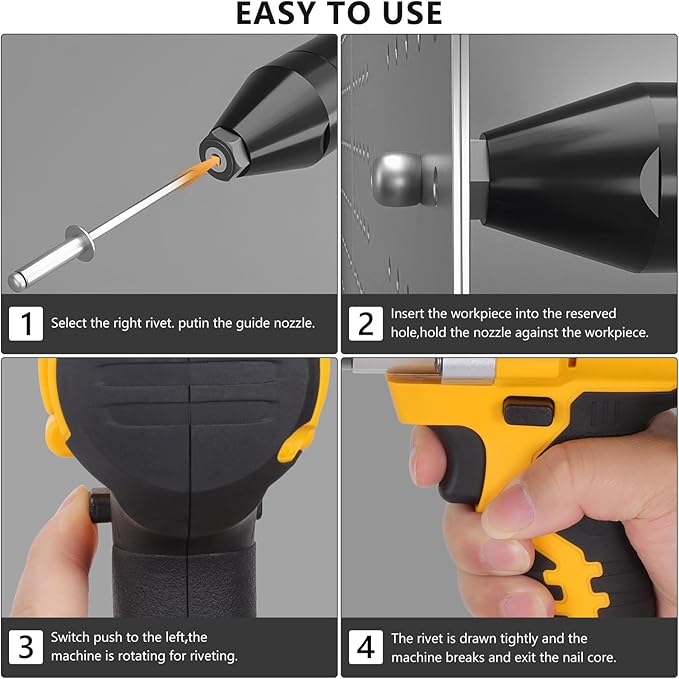 EASY TO USE

1 Select the right rivet. putin the guide nozzle.

2 Insert the workpiece into the reserved hole,hold the nozzle against the workpiece.

3 Switch push to the left,the machine is rotating for riveting.

4 The rivet is drawn tightly and the machine breaks and exit the nail core.