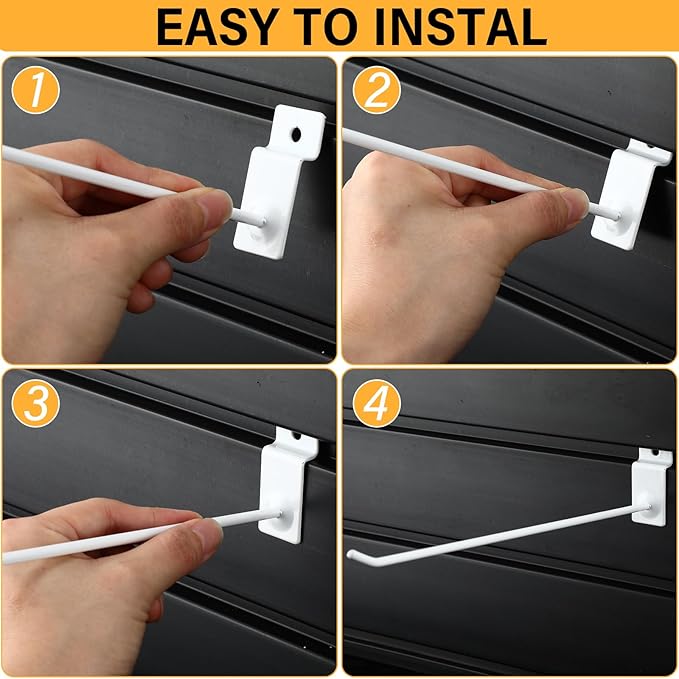 EASY TO INSTAL

1

2

3

4