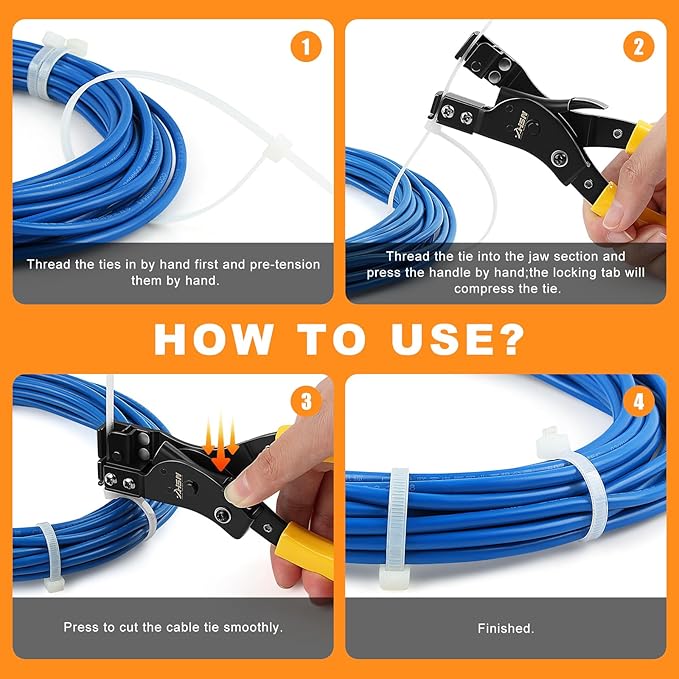 1

Thread the ties in by hand first and pre-tension them by hand.

2

Thread the tie into the jaw section and press the handle by hand;the locking tab will compress the tie.

HOW TO USE?

3

Press to cut the cable tie smoothly.

4

Finished.