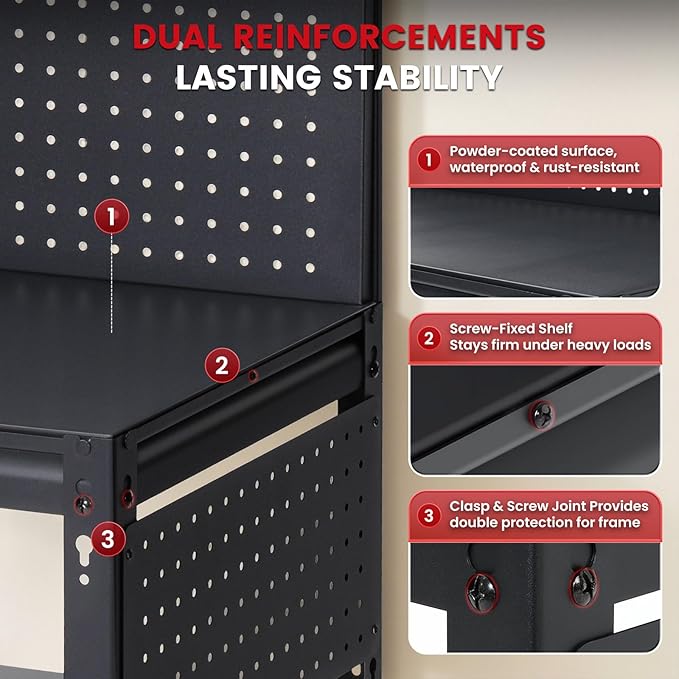 DUAL REINFORCEMENTS
LASTING STABILITY

1

2

3

1 Powder-coated surface, waterproof & rust-resistant

2 Screw-Fixed Shelf Stays firm under heavy loads

3 Clasp & Screw Joint Provides double protection for frame