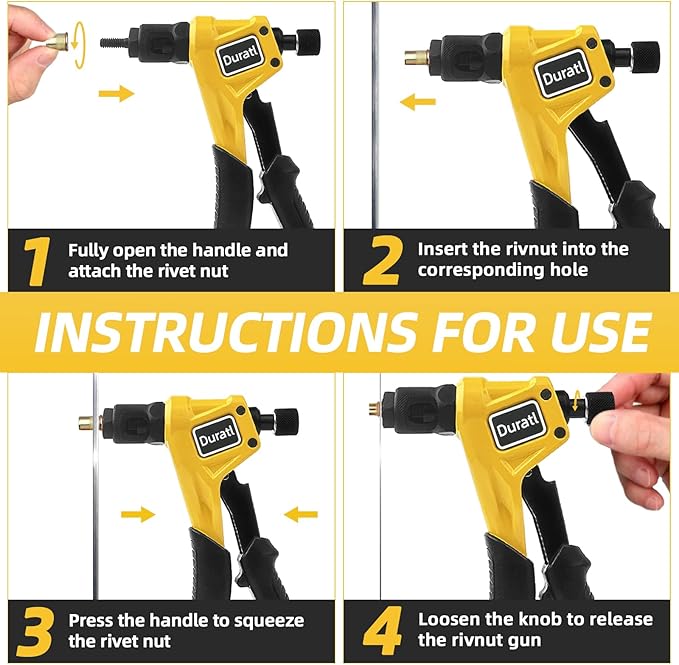 Duratl

1 Fully open the handle and attach the rivet nut

Duratl

2 Insert the rivnut into the corresponding hole

INSTRUCTIONS FOR USE

Duratl

3 Press the handle to squeeze the rivet nut

Duratl

4 Loosen the knob to release the rivnut gun