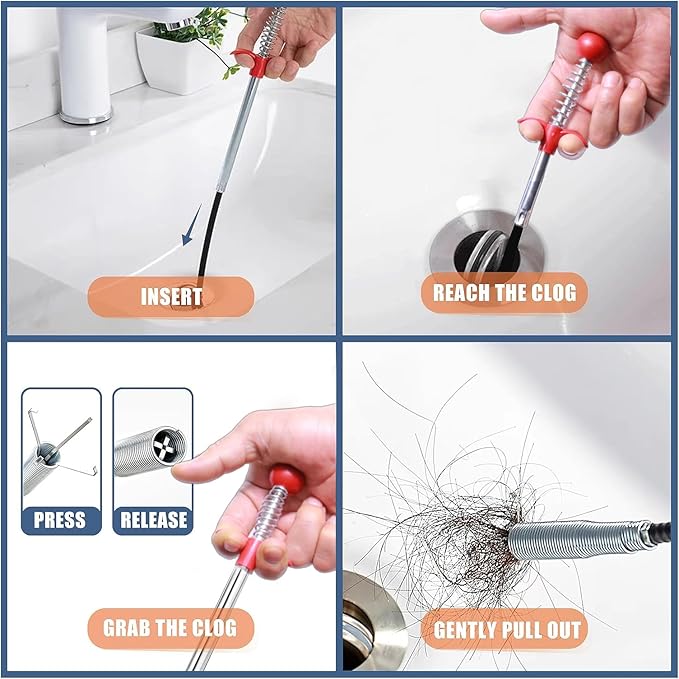 INSERT

REACH THE CLOG

PRESS

RELEASE

GRAB THE CLOG

GENTLY PULL OUT