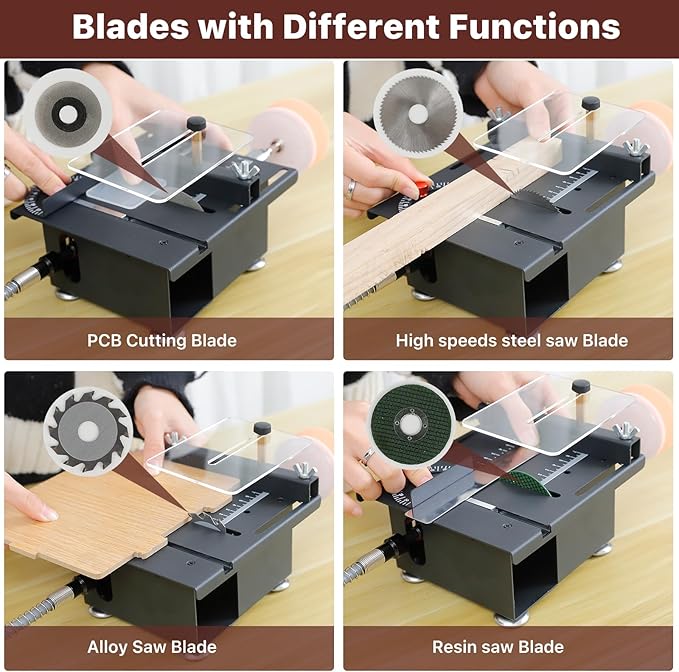 Blades with Different Functions

PCB Cutting Blade

High speeds steel saw Blade

Alloy Saw Blade

Resin saw Blade