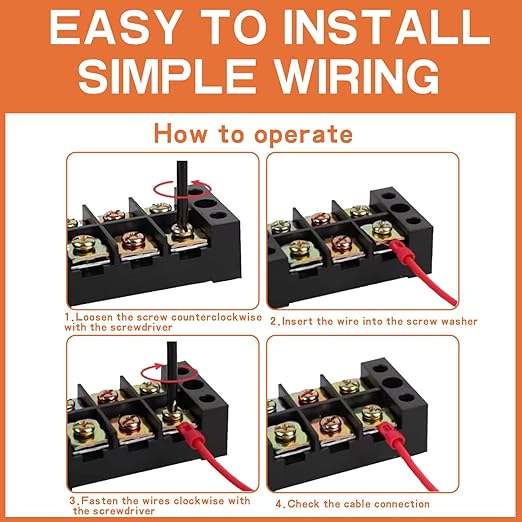 EASY TO INSTALL SIMPLE WIRING

How to operate

1.Loosen the screw counterclockwise with the screwdriver

2.Insert the wire into the screw washer

3.Fasten the wires clockwise with the screwdriver

4.Check the cable connection