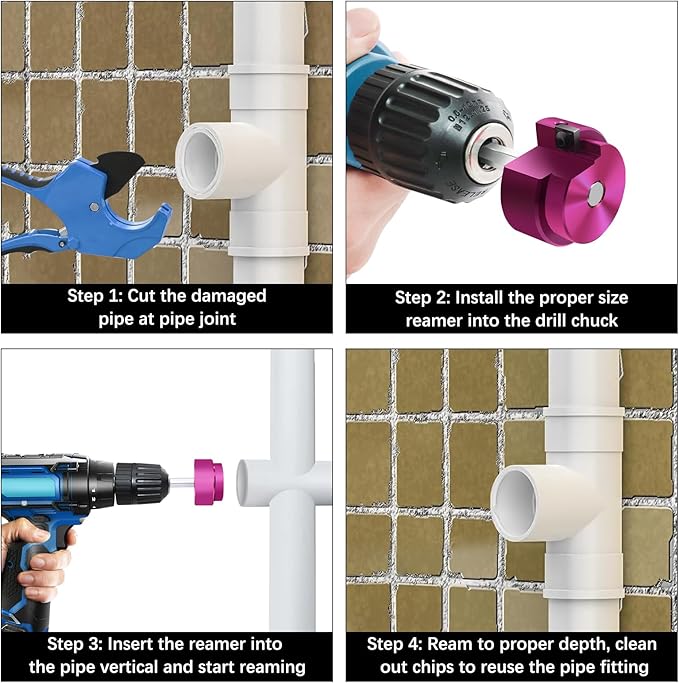 Step 1: Cut the damaged pipe at pipe joint

Step 2: Install the proper size reamer into the drill chuck

Step 3: Insert the reamer into the pipe vertical and start reaming

Step 4: Ream to proper depth, clean out chips to reuse the pipe fitting