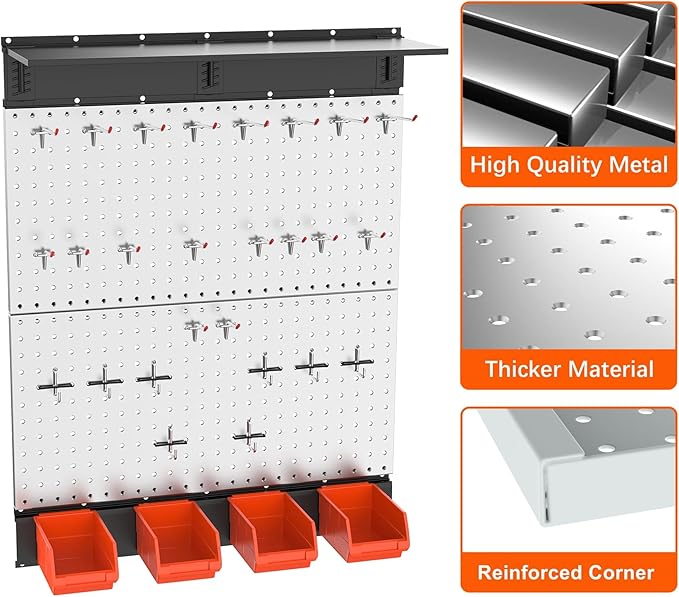 High Quality Metal

Thicker Material

Reinforced Corner