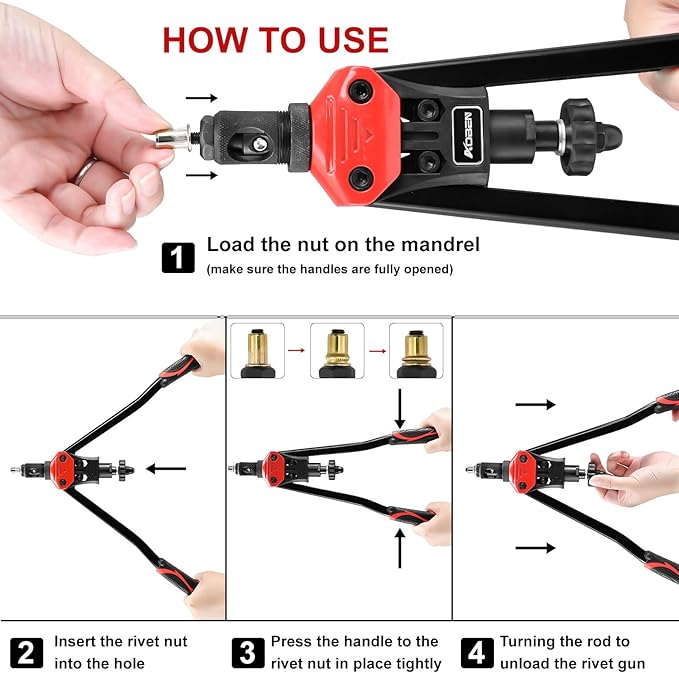 HOW TO USE

AOBEN

1 Load the nut on the mandrel
(make sure the handles are fully opened)

2 Insert the rivet nut into the hole

3 Press the handle to the rivet nut in place tightly

4 Turning the rod to unload the rivet gun