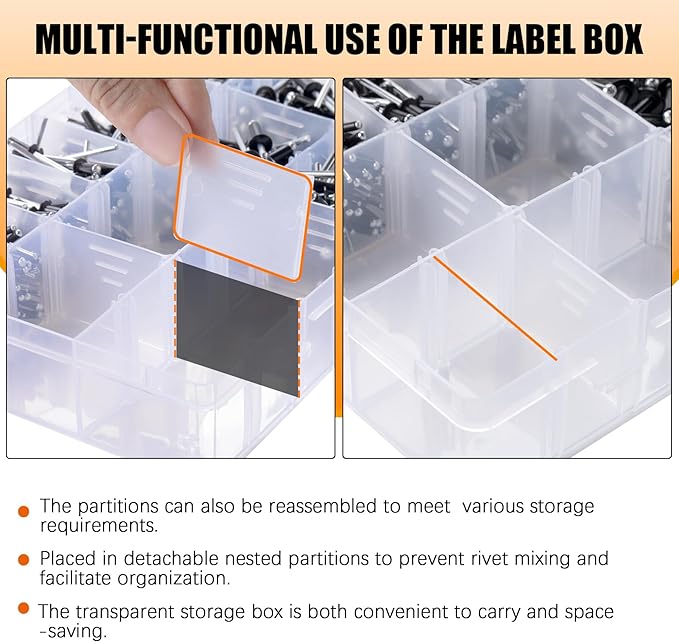 MULTI-FUNCTIONAL USE OF THE LABEL BOX

The partitions can also be reassembled to meet various storage requirements.

Placed in detachable nested partitions to prevent rivet mixing and facilitate organization.

The transparent storage box is both convenient to carry and space -saving.