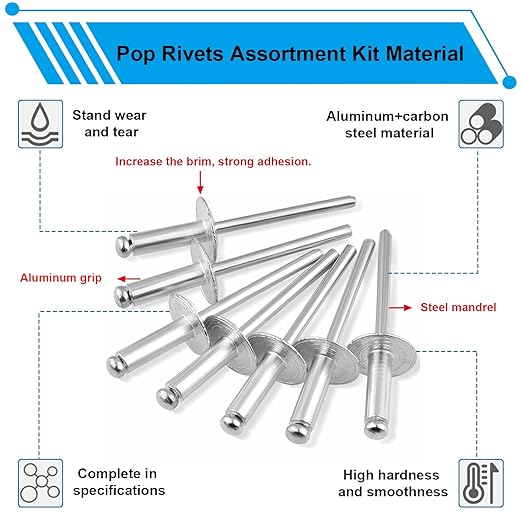 Pop Rivets Assortment Kit Material

Stand wear and tear

Aluminum+carbon steel material

Increase the brim, strong adhesion.

Aluminum grip

Steel mandrel

Complete in specifications

High hardness and smoothness