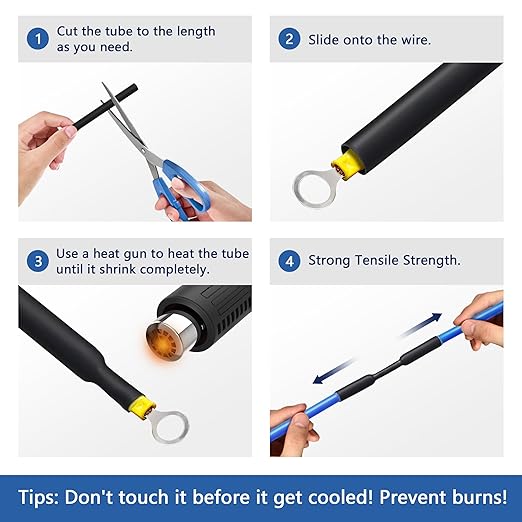 1 Cut the tube to the length as you need.

2 Slide onto the wire.

3 Use a heat gun to heat the tube until it shrink completely.

4 Strong Tensile Strength.

Tips: Don't touch it before it get cooled! Prevent burns!