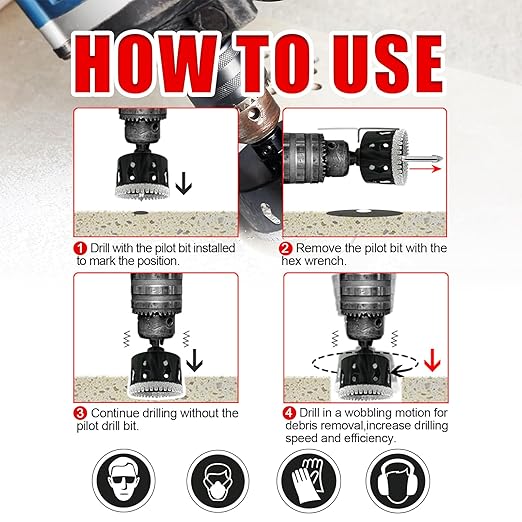 HOW TO USE

1 Drill with the pilot bit installed to mark the position.

2 Remove the pilot bit with the hex wrench.

3 Continue drilling without the pilot drill bit.

4 Drill in a wobbling motion for debris removal,increase drilling speed and efficiency.