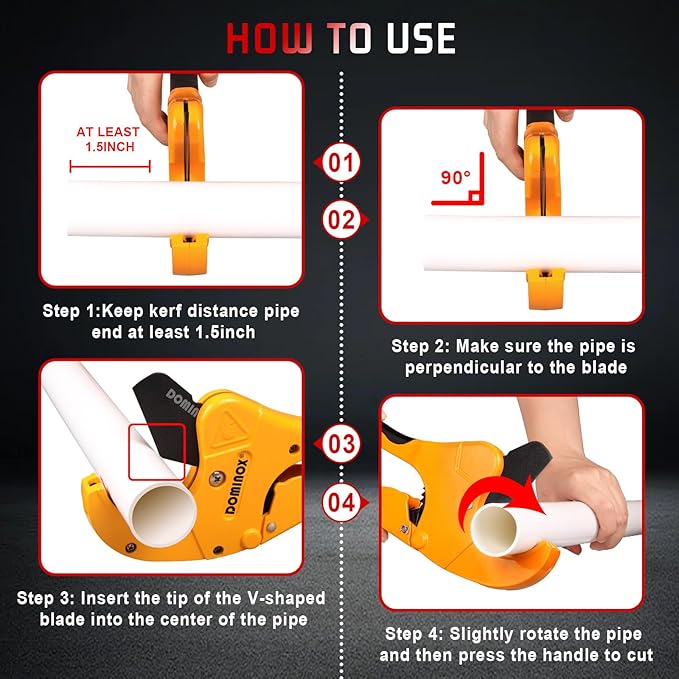 HOW TO USE

AT LEAST 1.5INCH

01

Step 1:Keep kerf distance pipe end at least 1.5inch

90°

02

Step 2: Make sure the pipe is perpendicular to the blade

DOMIN

DOMINOX

03

Step 3: Insert the tip of the V-shaped blade into the center of the pipe

04

Step 4: Slightly rotate the pipe and then press the handle to cut