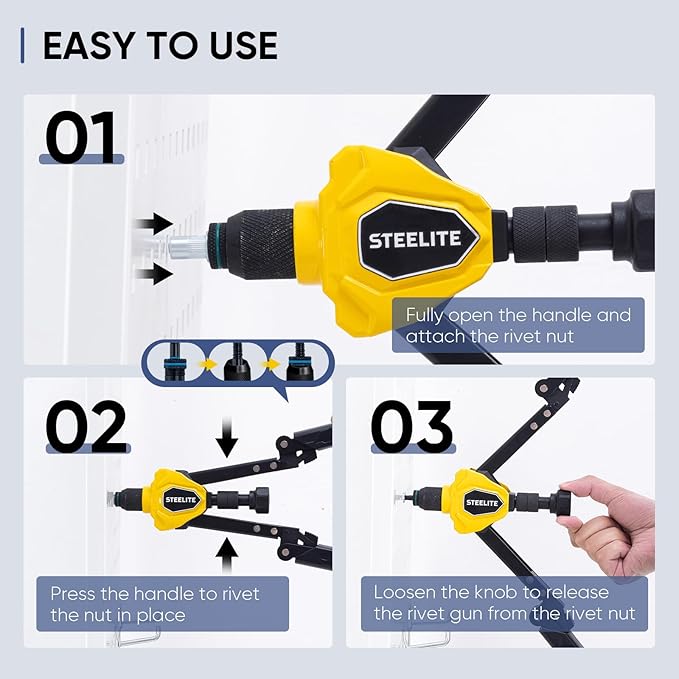 EASY TO USE

01

STEELITE

Fully open the handle and attach the rivet nut

02

STEELITE

Press the handle to rivet the nut in place

03

STEELITE

Loosen the knob to release the rivet gun from the rivet nut