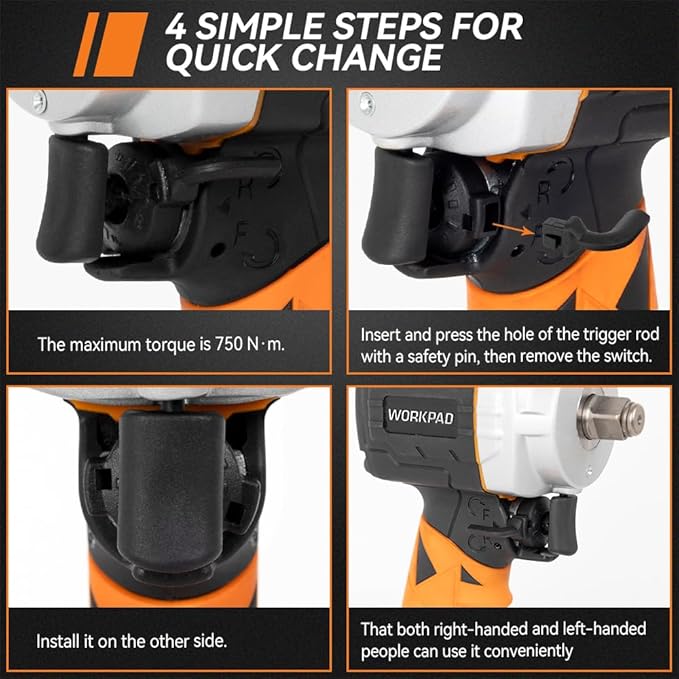 4 SIMPLE STEPS FOR QUICK CHANGE

R

F

The maximum torque is 750 N·m.

R

Insert and press the hole of the trigger rod with a safety pin, then remove the switch.

Install it on the other side.

WORKPAD

F

That both right-handed and left-handed people can use it conveniently