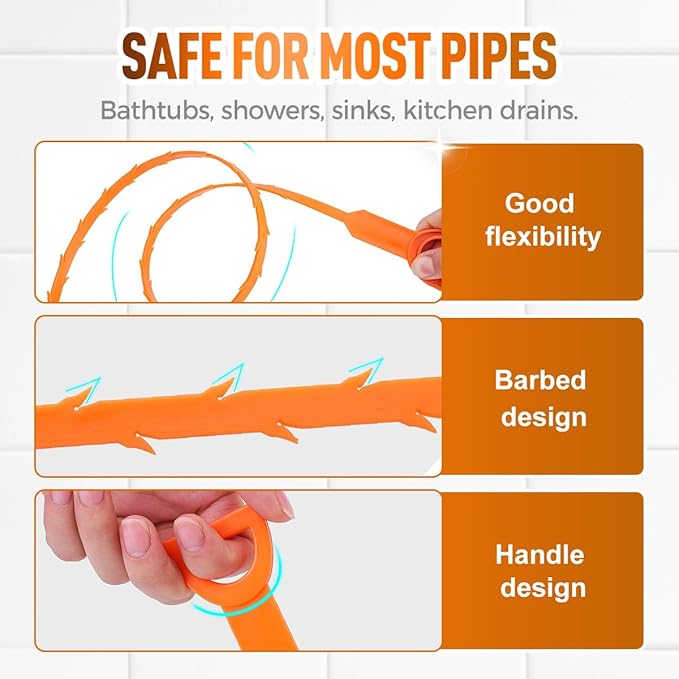 SAFE FOR MOST PIPES

Bathtubs, showers, sinks, kitchen drains.

Good flexibility

Barbed design

Handle design