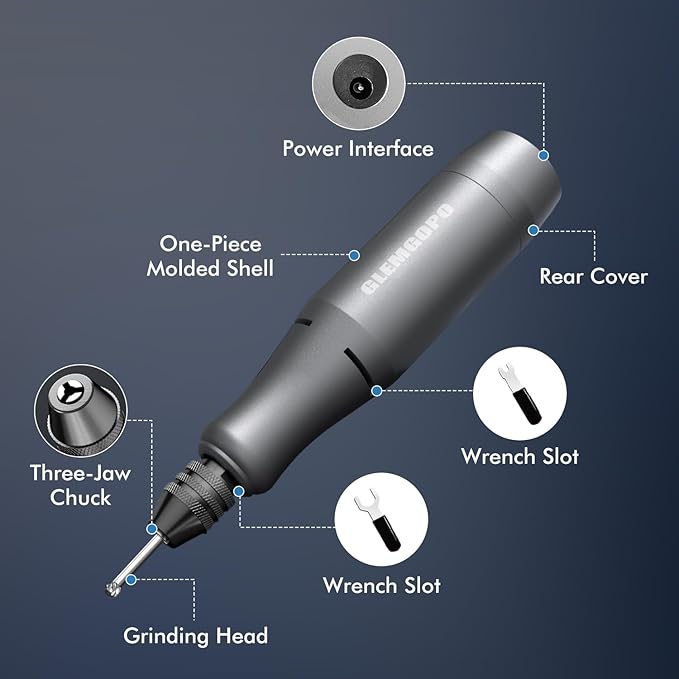 Power Interface

One-Piece Molded Shell

GLENGOPO

Rear Cover

Wrench Slot

Three-Jaw Chuck

Wrench Slot

Grinding Head