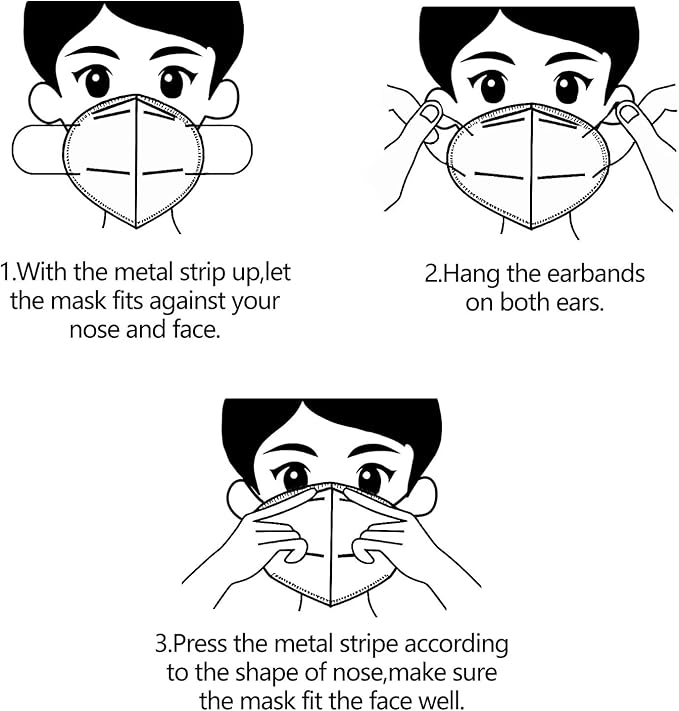 1.With the metal strip up,let the mask fits against your nose and face.

2.Hang the earbands on both ears.

3.Press the metal stripe according to the shape of nose,make sure the mask fit the face well.