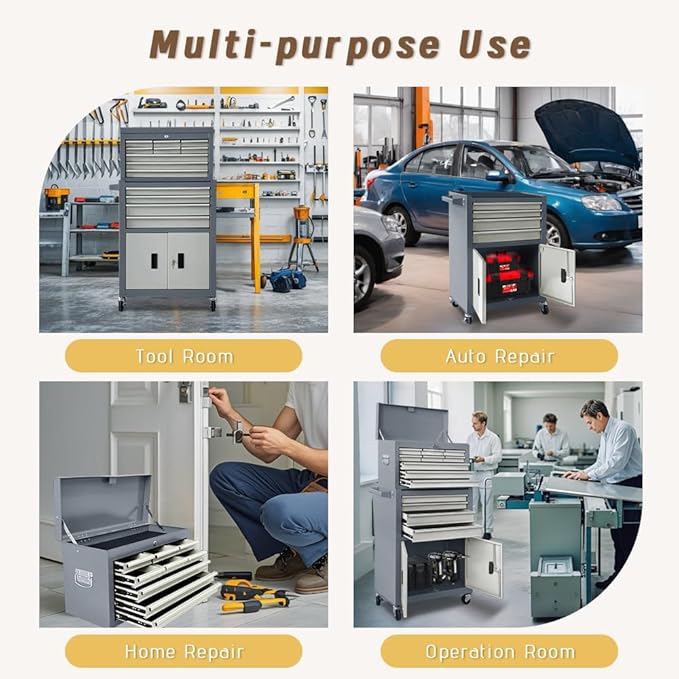 Multi-purpose Use

Tool Room

Auto Repair

Home Repair

Operation Room