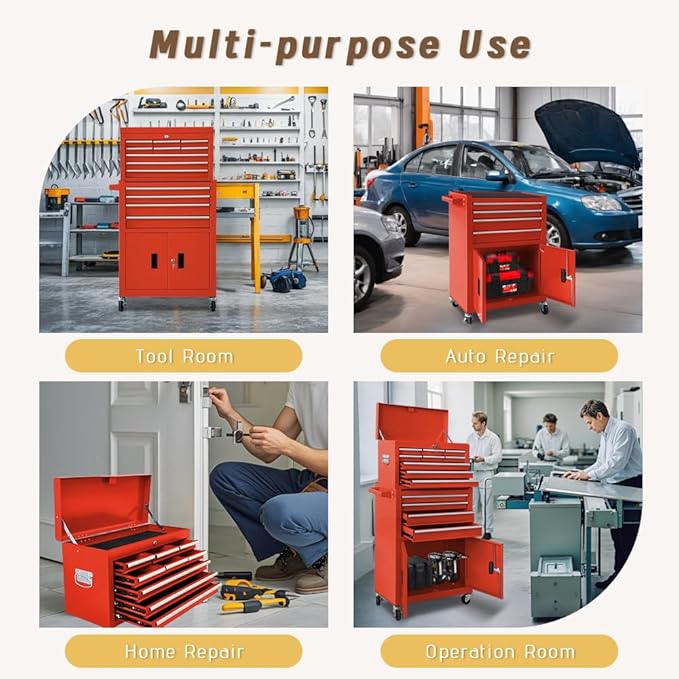 Multi-purpose Use

Tool Room

Auto Repair

Home Repair

Operation Room