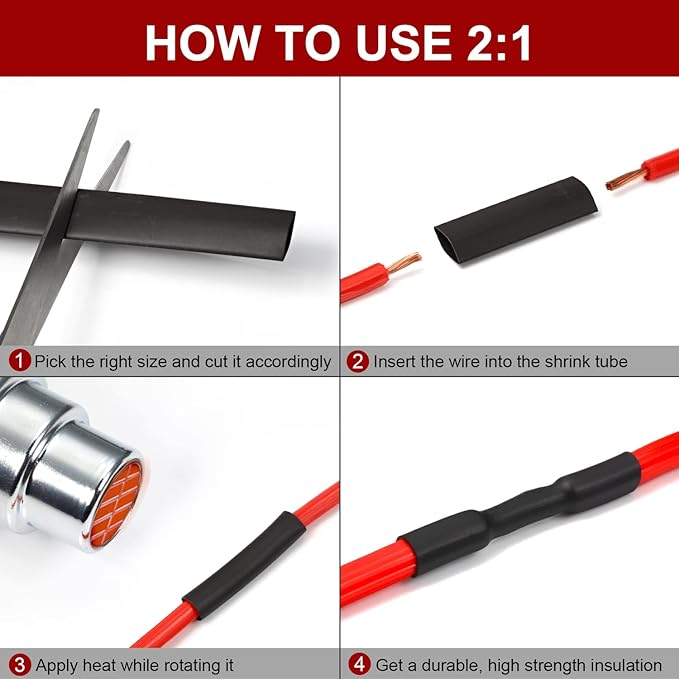 HOW TO USE 2:1

1 Pick the right size and cut it accordingly

2 Insert the wire into the shrink tube

3 Apply heat while rotating it

4 Get a durable, high strength insulation