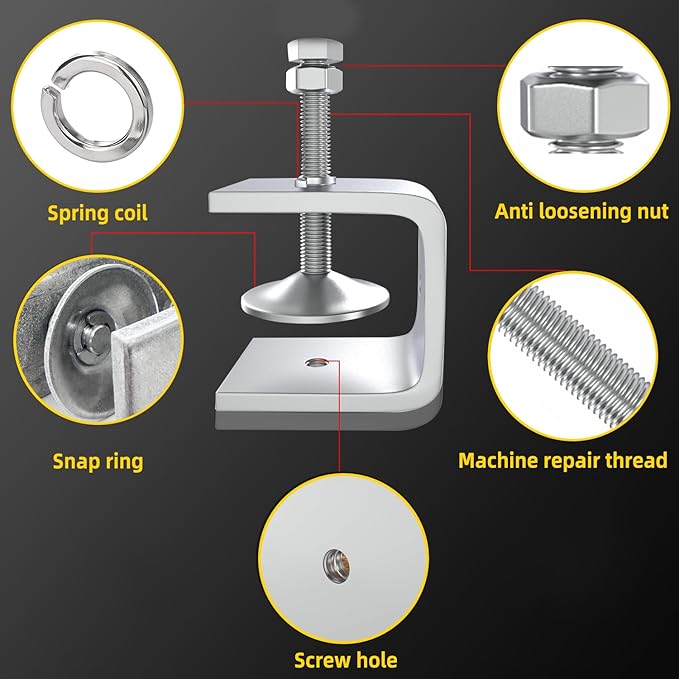 Spring coil

Anti loosening nut

Snap ring

Machine repair thread

Screw hole