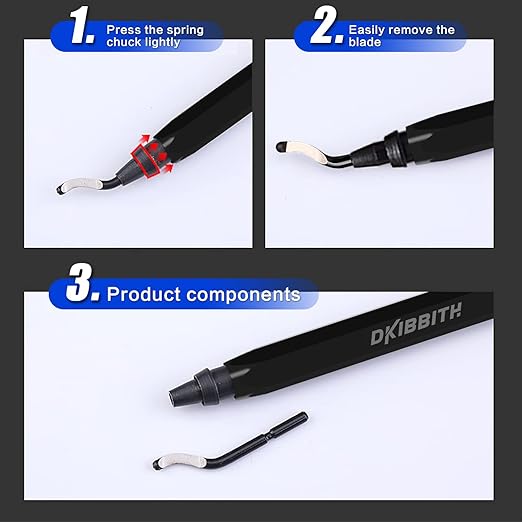 1. Press the spring chuck lightly

2. Easily remove the blade

3. Product components

DKIBBITH