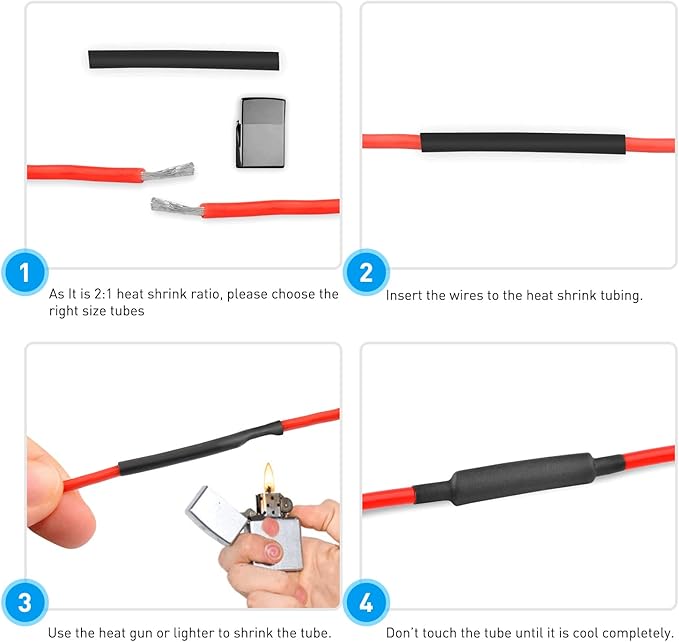 1

As It is 2:1 heat shrink ratio, please choose the right size tubes

2

Insert the wires to the heat shrink tubing.

3

Use the heat gun or lighter to shrink the tube.

4

Don't touch the tube until it is cool completely.