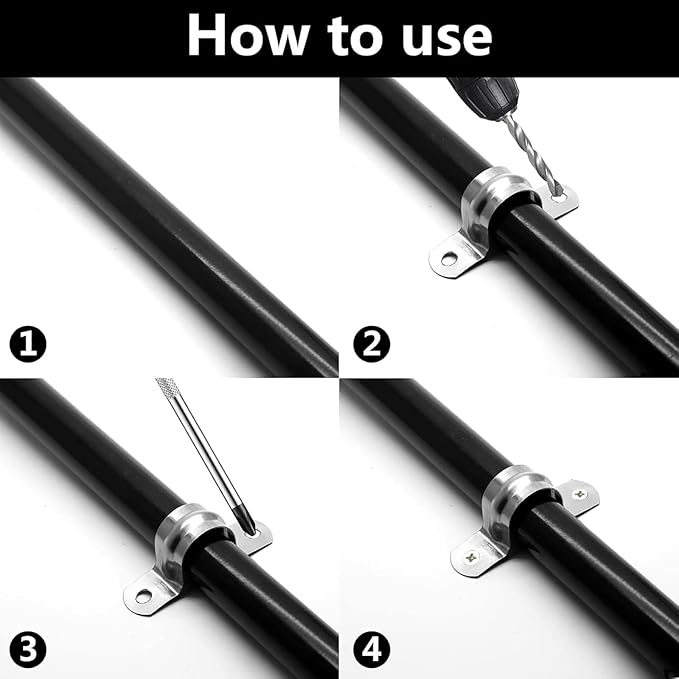 How to use

1

2

3

4