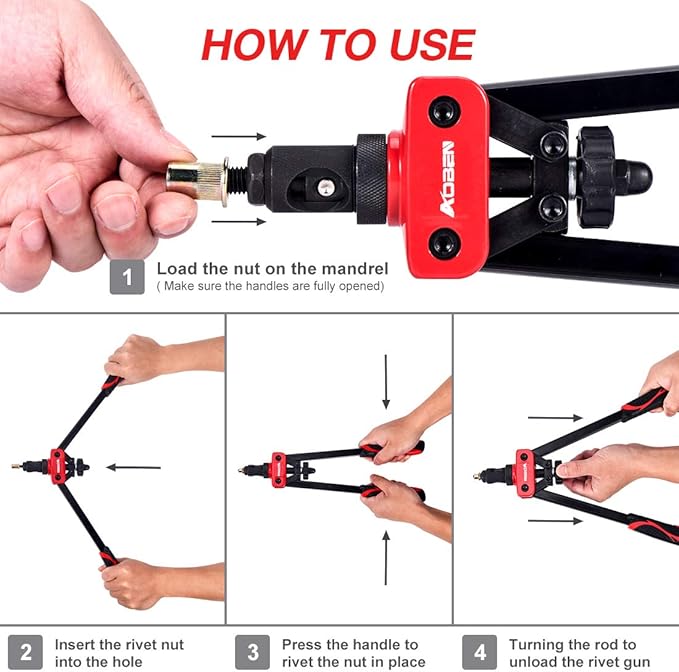 HOW TO USE

AOBEN

1 Load the nut on the mandrel
( Make sure the handles are fully opened)

2 Insert the rivet nut into the hole

3 Press the handle to rivet the nut in place

4 Turning the rod to unload the rivet gun