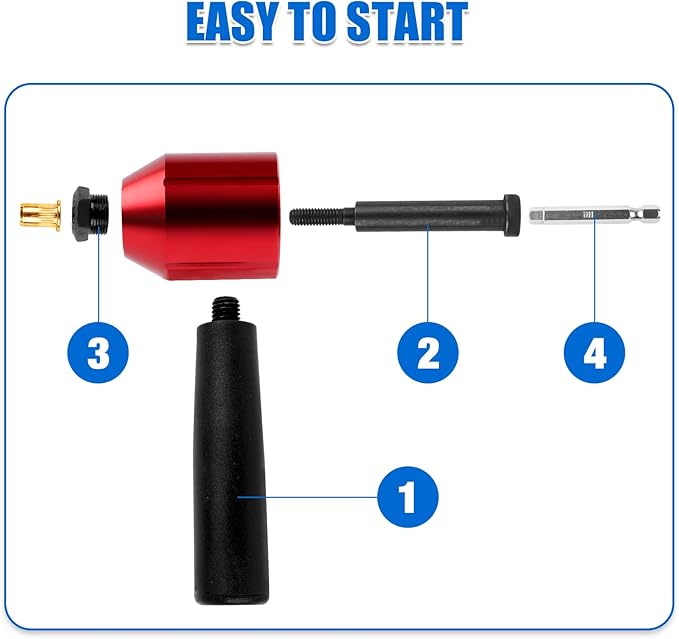 EASY TO START

3

2

4

1