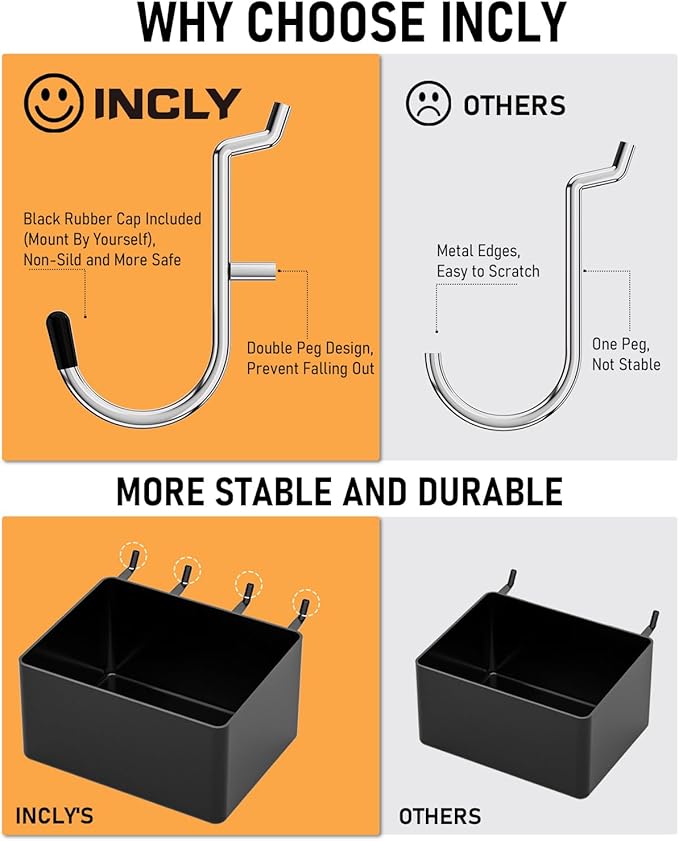 WHY CHOOSE INCLY

INCLY

Black Rubber Cap Included (Mount By Yourself), Non-Sild and More Safe

Double Peg Design, Prevent Falling Out

OTHERS

Metal Edges, Easy to Scratch

One Peg, Not Stable

MORE STABLE AND DURABLE

INCLY'S

OTHERS