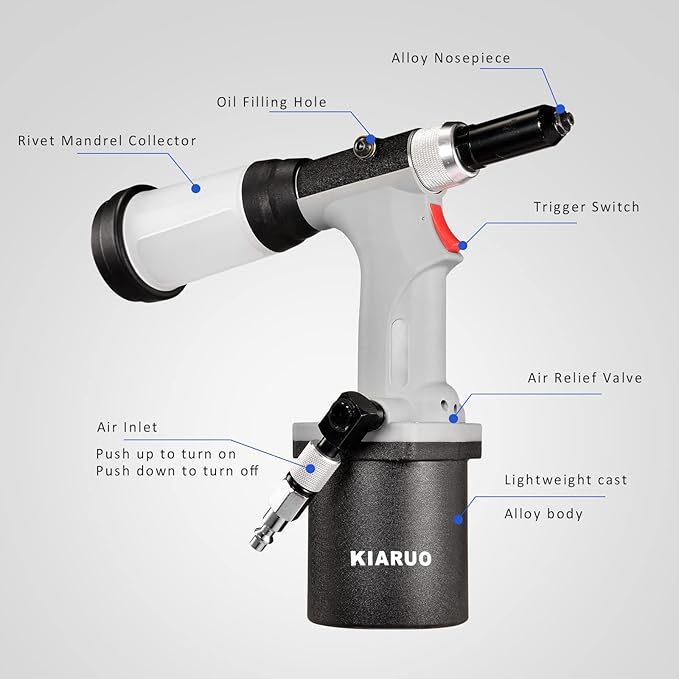 Alloy Nosepiece

Oil Filling Hole

Rivet Mandrel Collector

Trigger Switch

Air Relief Valve

Air Inlet

Push up to turn on
Push down to turn off

Lightweight cast

Alloy body

KIARUO