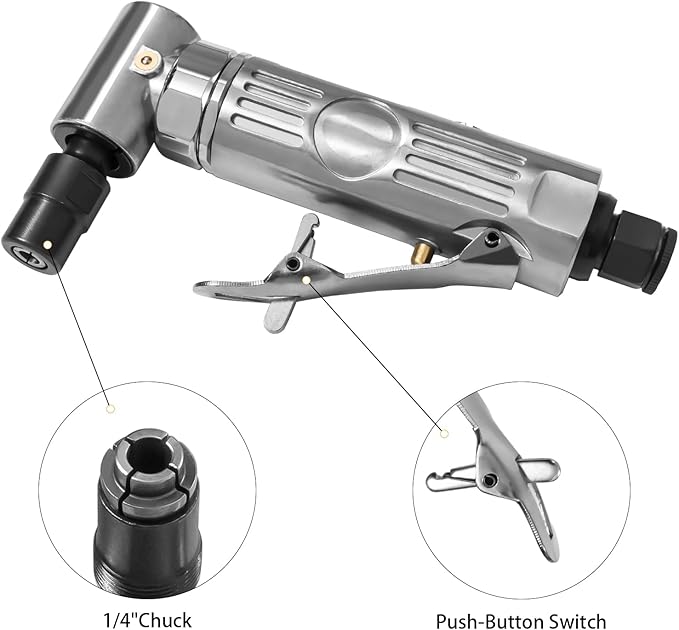 1/4"Chuck

Push-Button Switch