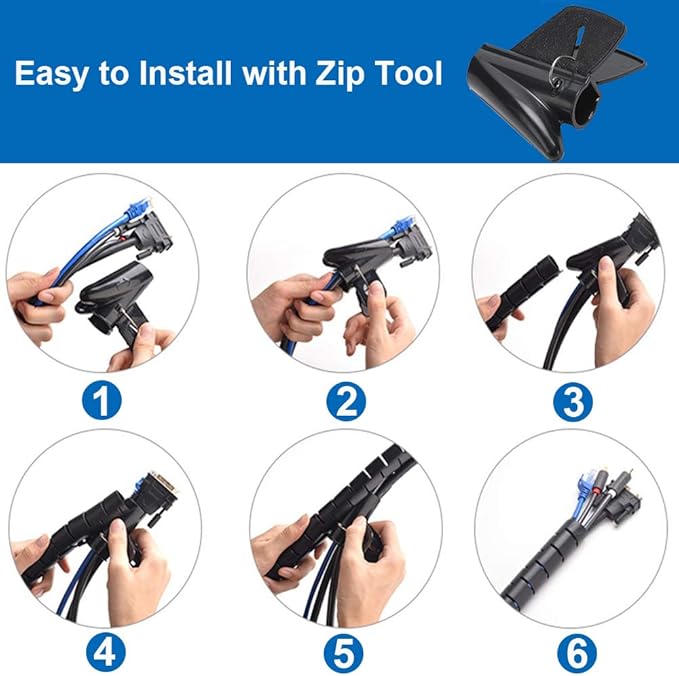 Easy to Install with Zip Tool

1

2

3

4

5

6