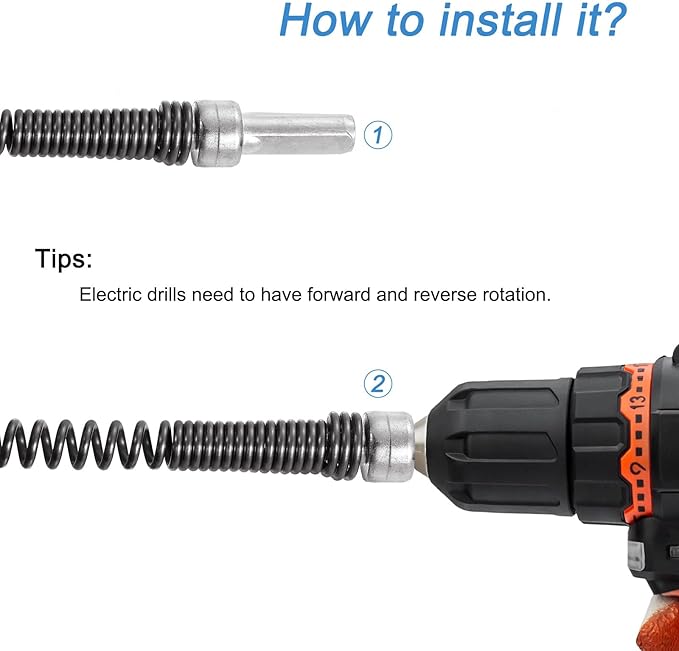 How to install it?

1

Tips:

Electric drills need to have forward and reverse rotation.

2

13

9