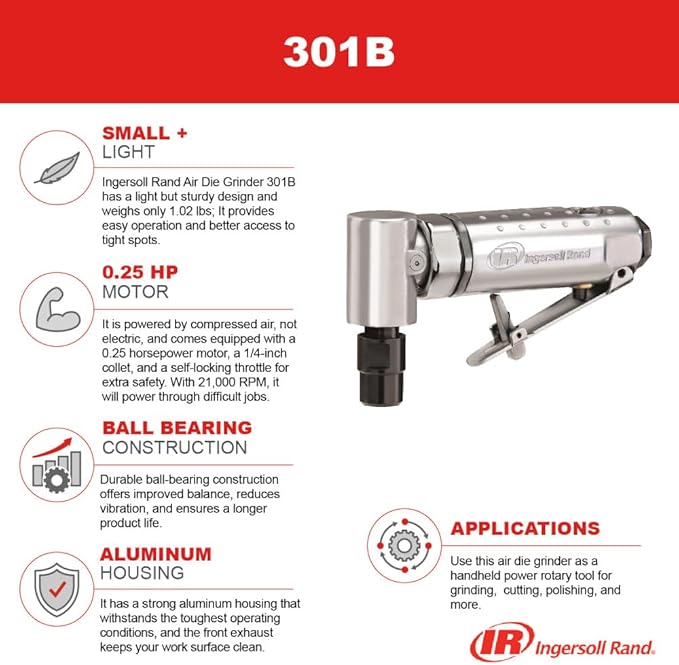 301B

SMALL +
LIGHT

Ingersoll Rand Air Die Grinder 301B has a light but sturdy design and weighs only 1.02 lbs; It provides easy operation and better access to tight spots.

0.25 HP
MOTOR

It is powered by compressed air, not electric, and comes equipped with a 0.25 horsepower motor, a 1/4-inch collet, and a self-locking throttle for extra safety. With 21,000 RPM, it will power through difficult jobs.

BALL BEARING
CONSTRUCTION

Durable ball-bearing construction offers improved balance, reduces vibration, and ensures a longer product life.

ALUMINUM
HOUSING

It has a strong aluminum housing that withstands the toughest operating conditions, and the front exhaust keeps your work surface clean.

IR Ingersoll Rand

APPLICATIONS

Use this air die grinder as a handheld power rotary tool for grinding, cutting, polishing, and more.

IR Ingersoll Rand.