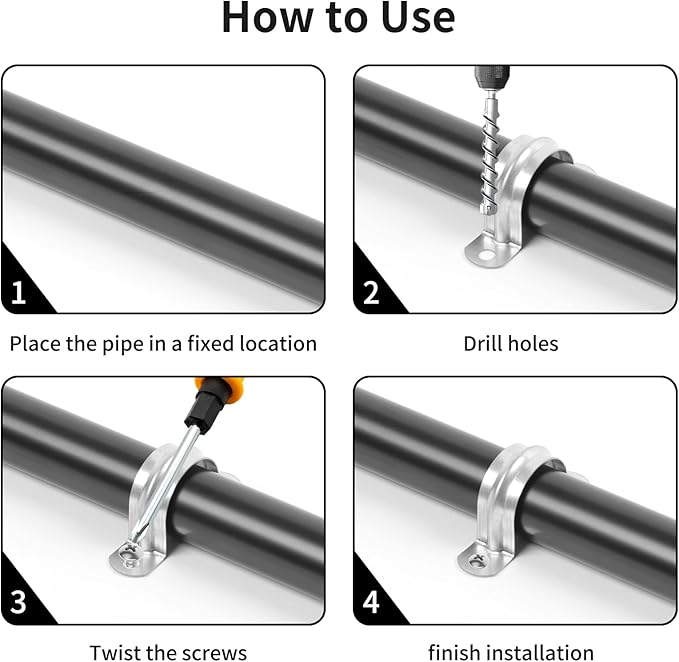 How to Use

1

Place the pipe in a fixed location

2

Drill holes

3

Twist the screws

4

finish installation