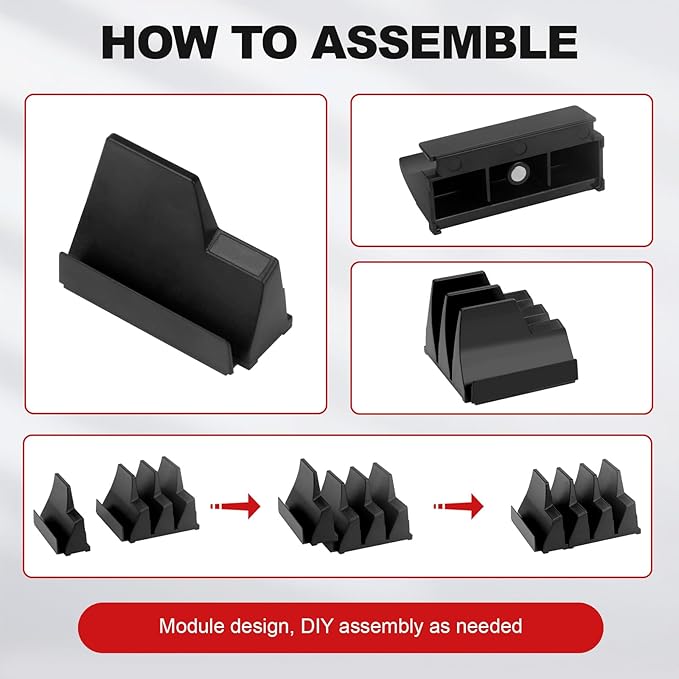 HOW TO ASSEMBLE

Module design, DIY assembly as needed