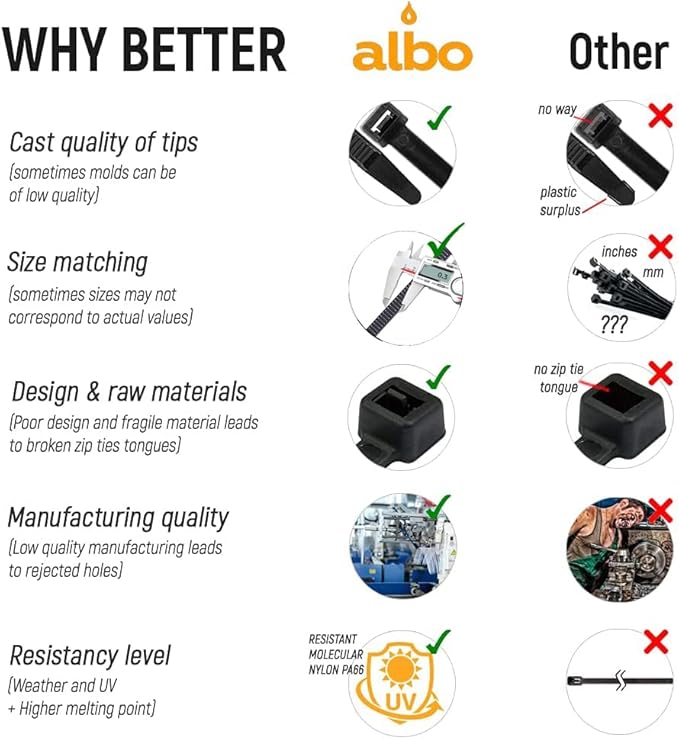 WHY BETTER

albo

Other

Cast quality of tips
(sometimes molds can be of low quality)

no way

plastic surplus

Size matching
(sometimes sizes may not correspond to actual values)

0.3

inches

mm

???

Design & raw materials
(Poor design and fragile material leads to broken zip ties tongues)

no zip tie tongue

Manufacturing quality
(Low quality manufacturing leads to rejected holes)

Resistancy level
(Weather and UV + Higher melting point)

RESISTANT MOLECULAR NYLON PA66

UV