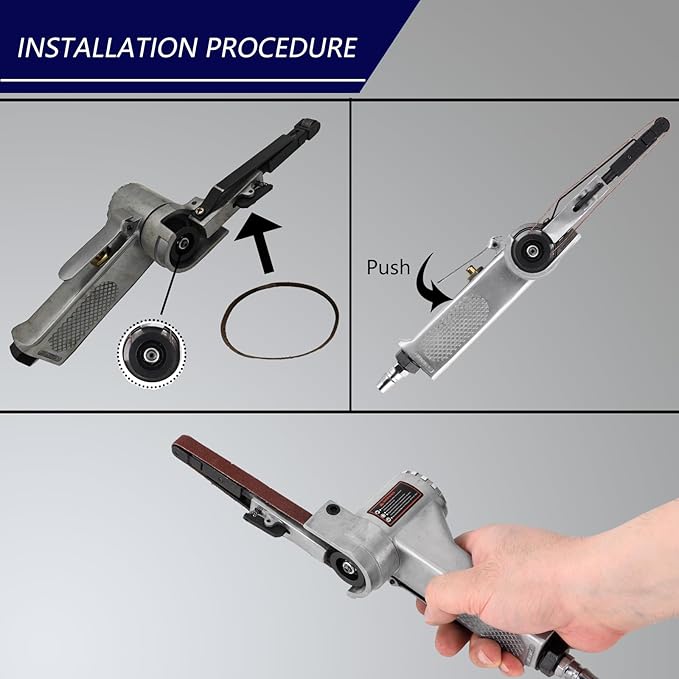 INSTALLATION PROCEDURE

Push