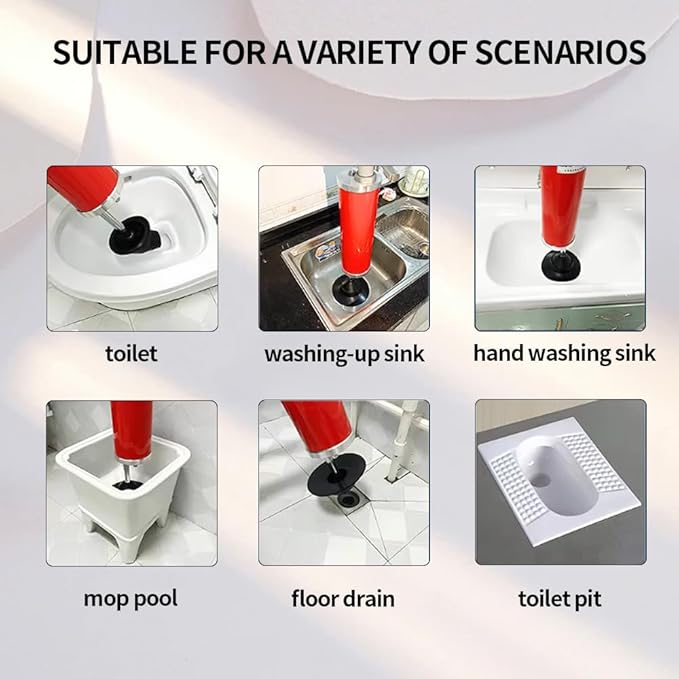 SUITABLE FOR A VARIETY OF SCENARIOS

toilet

washing-up sink

hand washing sink

mop pool

floor drain

toilet pit