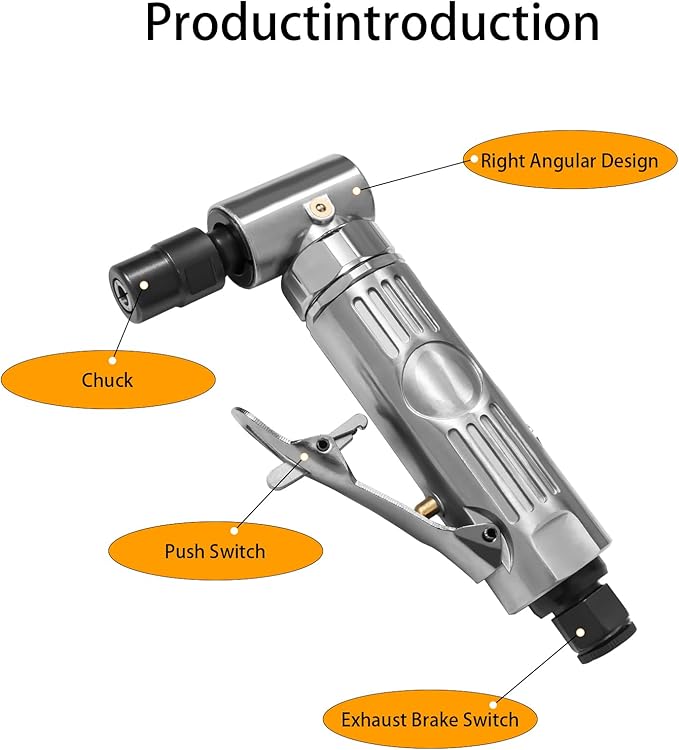 Productintroduction

Right Angular Design

Chuck

Push Switch

Exhaust Brake Switch