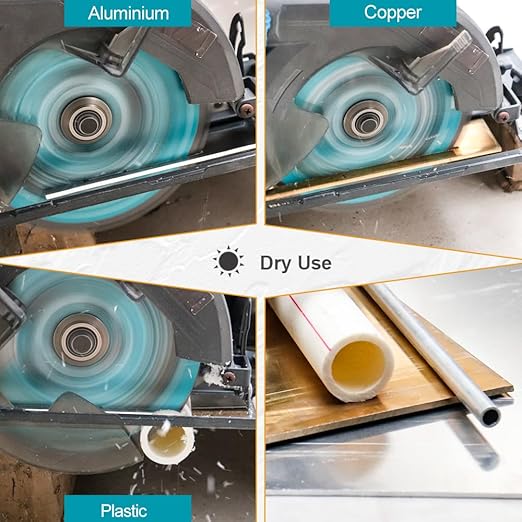 Aluminium

Copper

Dry Use

Plastic