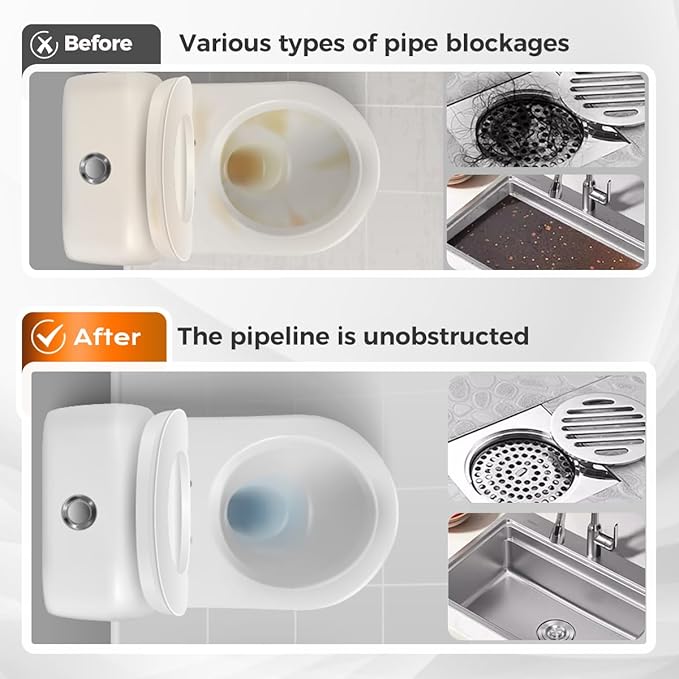 Before

Various types of pipe blockages

After

The pipeline is unobstructed