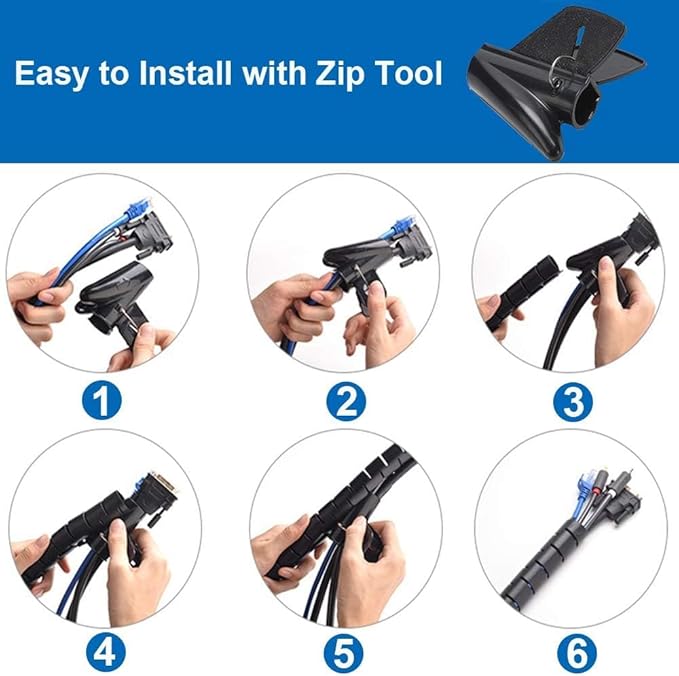 Easy to Install with Zip Tool

1

2

3

4

5

6