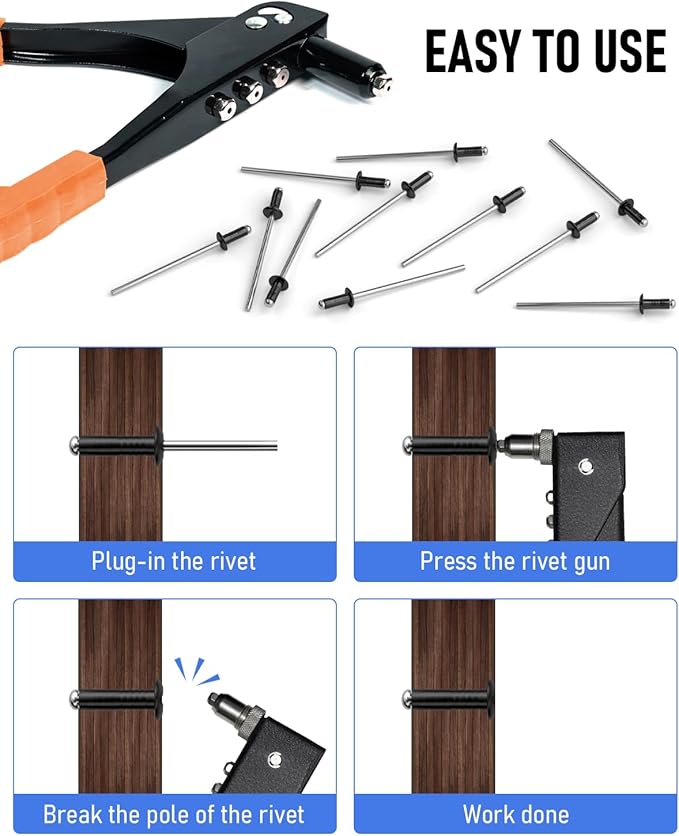 EASY TO USE

Plug-in the rivet

Press the rivet gun

Break the pole of the rivet

Work done