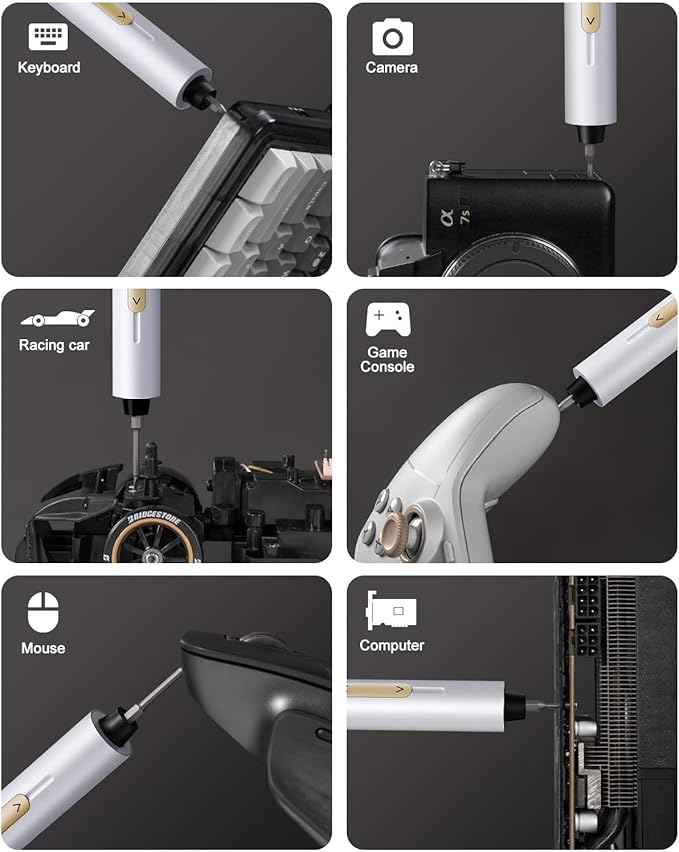 Keyboard

Camera

α 7S

Racing car

BRIDGESTONE

Game Console

Mouse

Computer