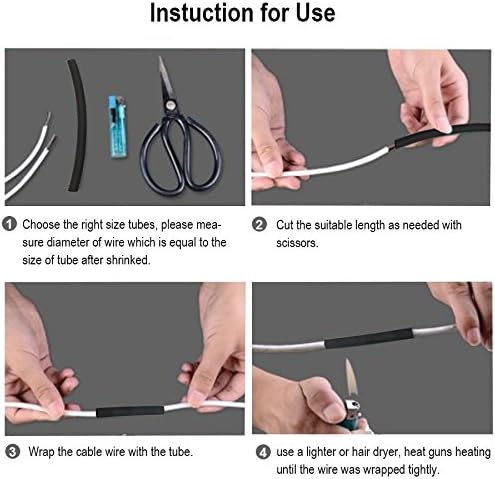 Instuction for Use

1 Choose the right size tubes, please measure diameter of wire which is equal to the size of tube after shrinked.

2 Cut the suitable length as needed with scissors.

3 Wrap the cable wire with the tube.

4 use a lighter or hair dryer, heat guns heating until the wire was wrapped tightly.