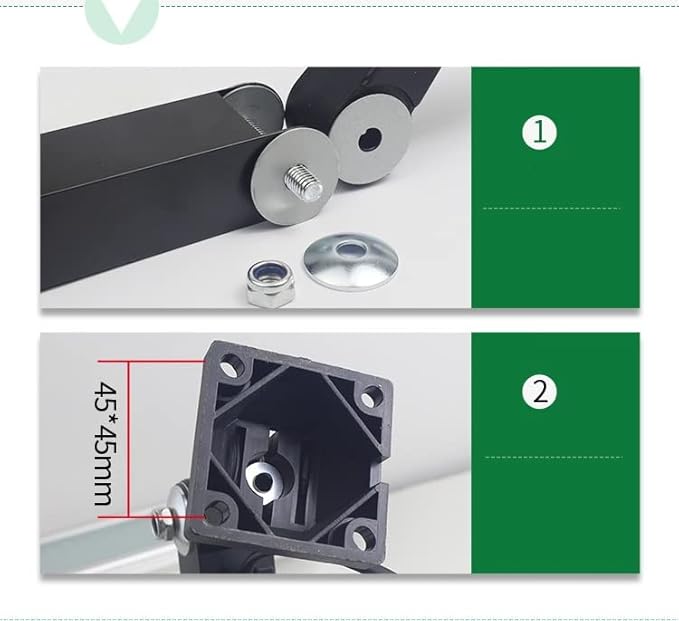 1

45*45mm

2