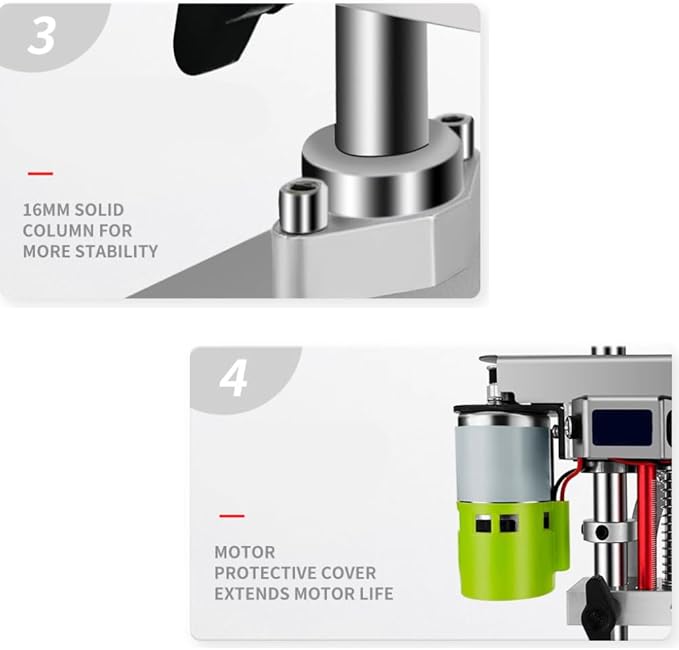 3

16MM SOLID COLUMN FOR MORE STABILITY

4

MOTOR PROTECTIVE COVER EXTENDS MOTOR LIFE